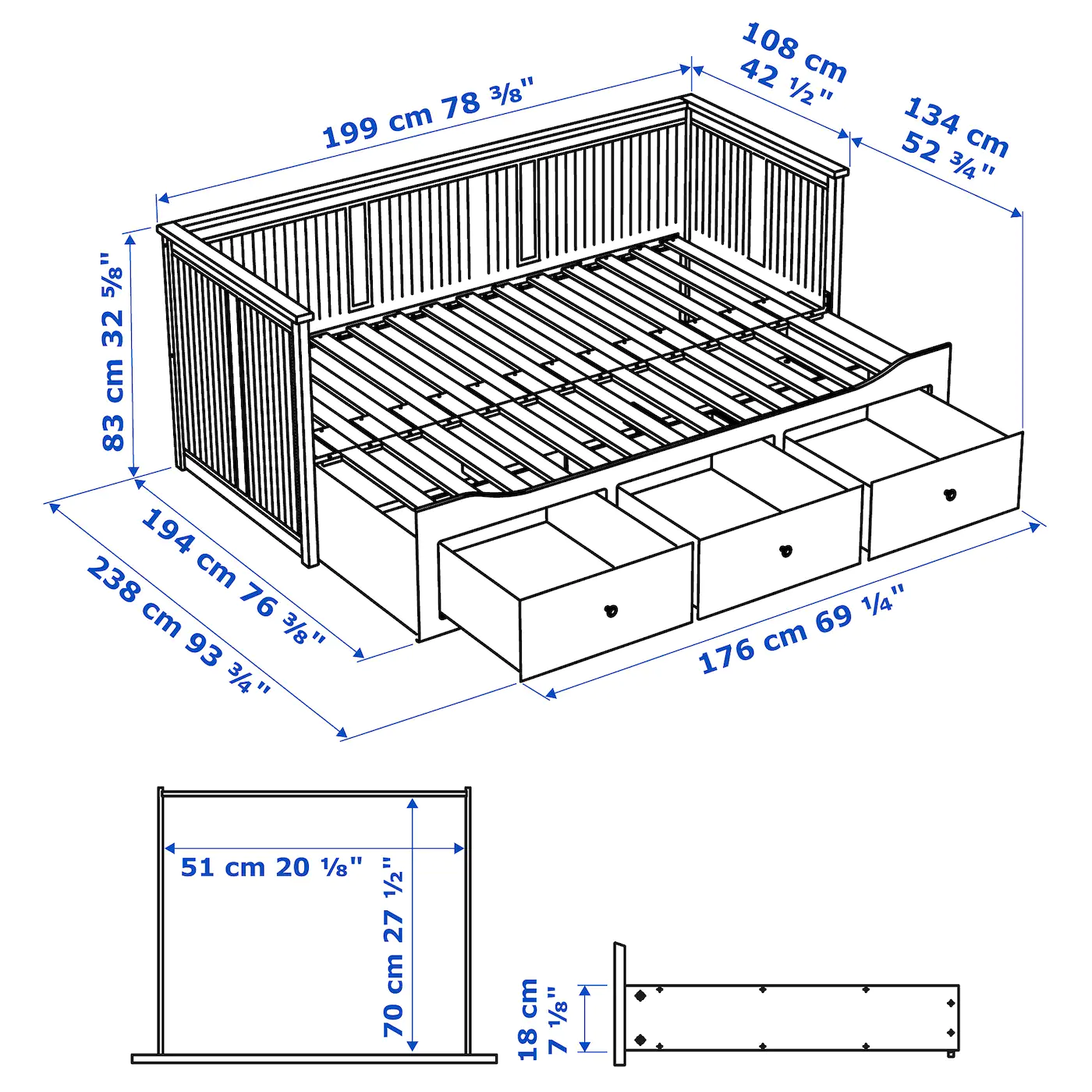 199 cm 78 ⅜"

108 cm 42 ½"

134 cm 52 ¾"

83 cm 32 ⅝"

194 cm 76 ⅜"

238 cm 93 ¾"

176 cm 69 ¼"

51 cm 20 ⅛"

70 cm 27 ½"

18 cm 7 ⅛"