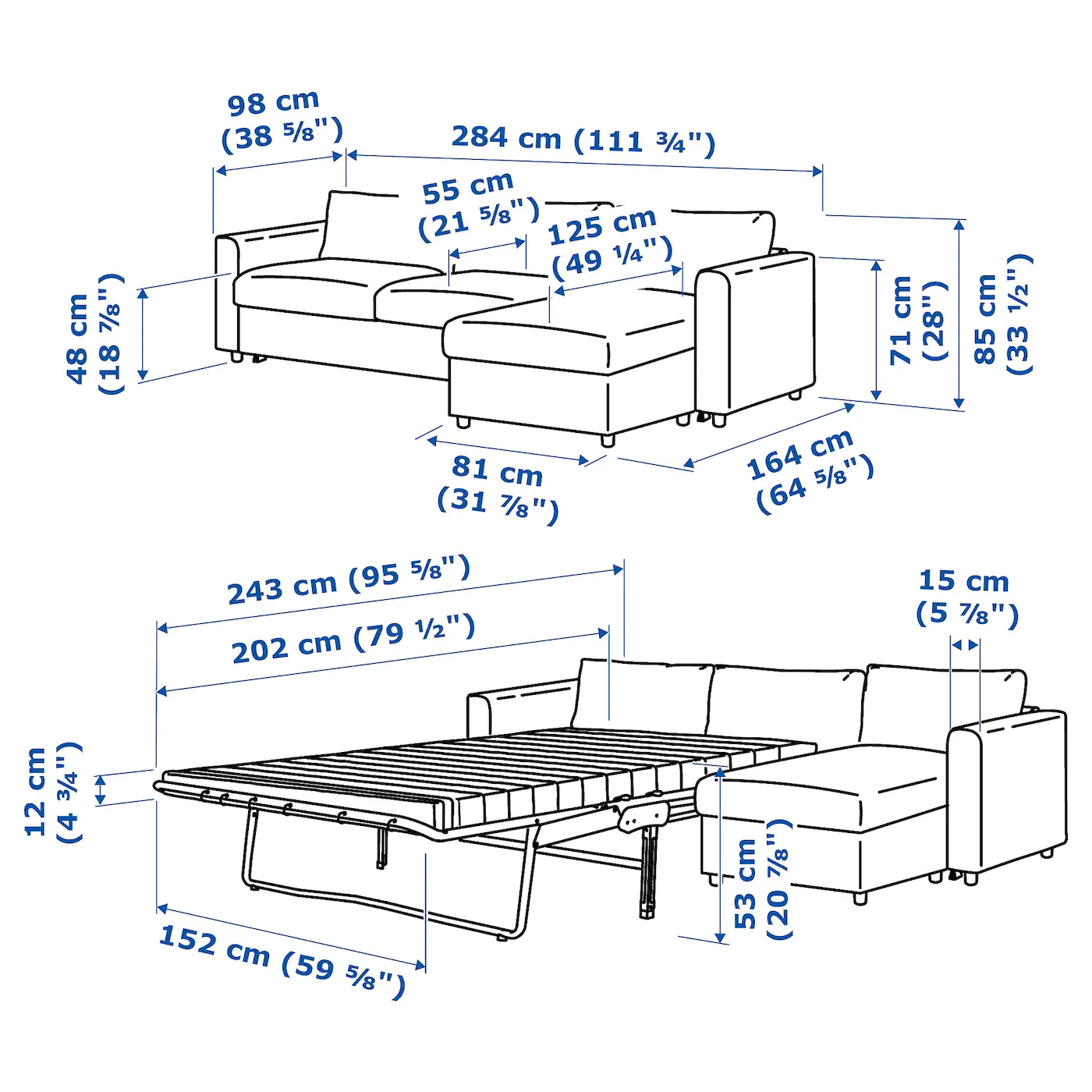 98 cm
(38 ⅝")

284 cm (111 ¾")

55 cm
(21 ⅝")

125 cm
(49 ¼")

48 cm
(18 ⅞")

71 cm
(28")

85 cm
(33 ½")

81 cm
(31 ⅞")

164 cm
(64 ⅝")

243 cm (95 ⅝")

202 cm (79 ½")

15 cm
(5 ⅞")

12 cm
(4 ¾")

53 cm
(20 ⅞")

152 cm (59 ⅝")