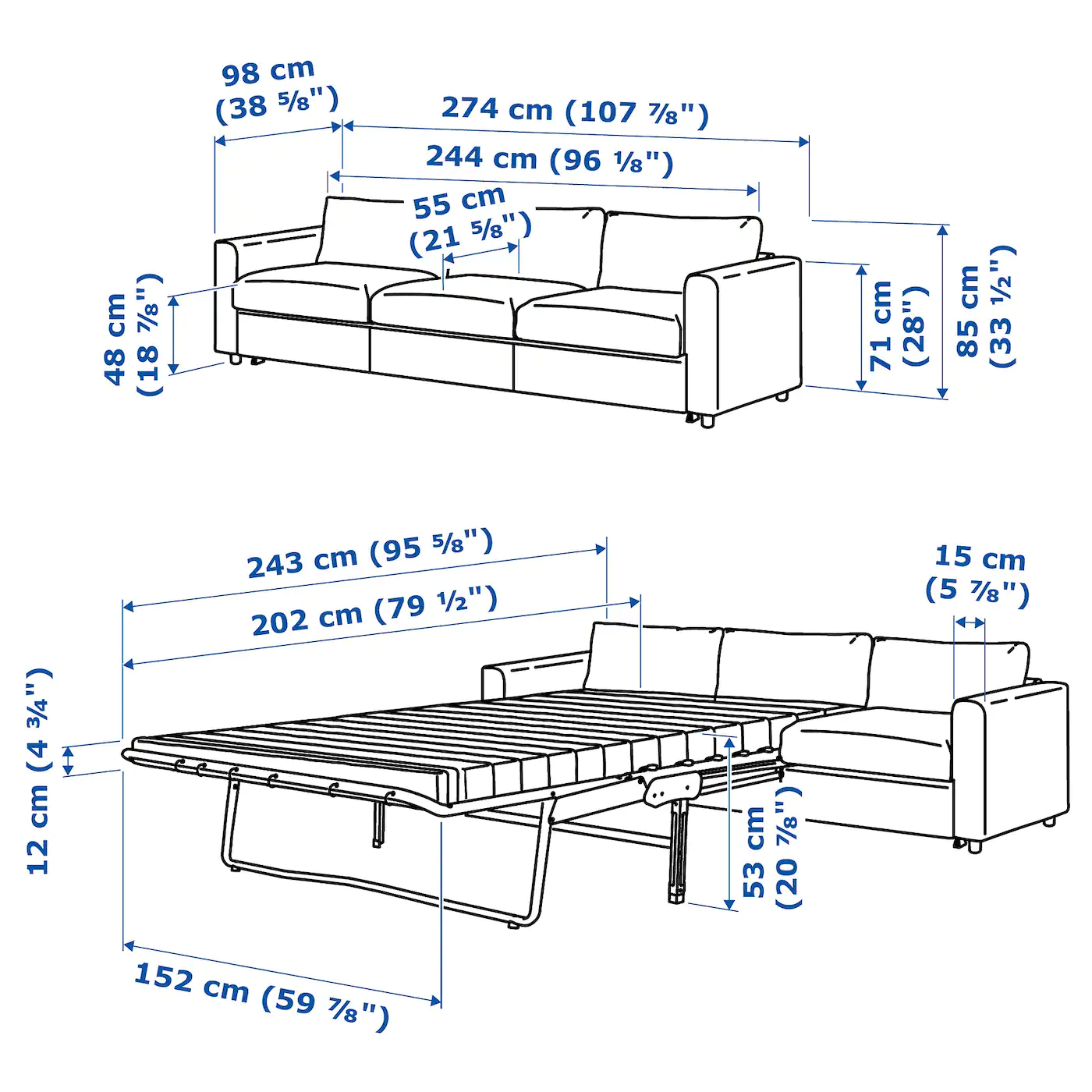 98 cm
(38 ⅝")

274 cm (107 ⅞")

244 cm (96 ⅛")

55 cm
(21 ⅝")

48 cm
(18 ⅞")

71 cm
(28")

85 cm
(33 ½")

243 cm (95 ⅝")

202 cm (79 ½")

15 cm
(5 ⅞")

12 cm (4 ¾")

53 cm
(20 ⅞")

152 cm (59 ⅞")